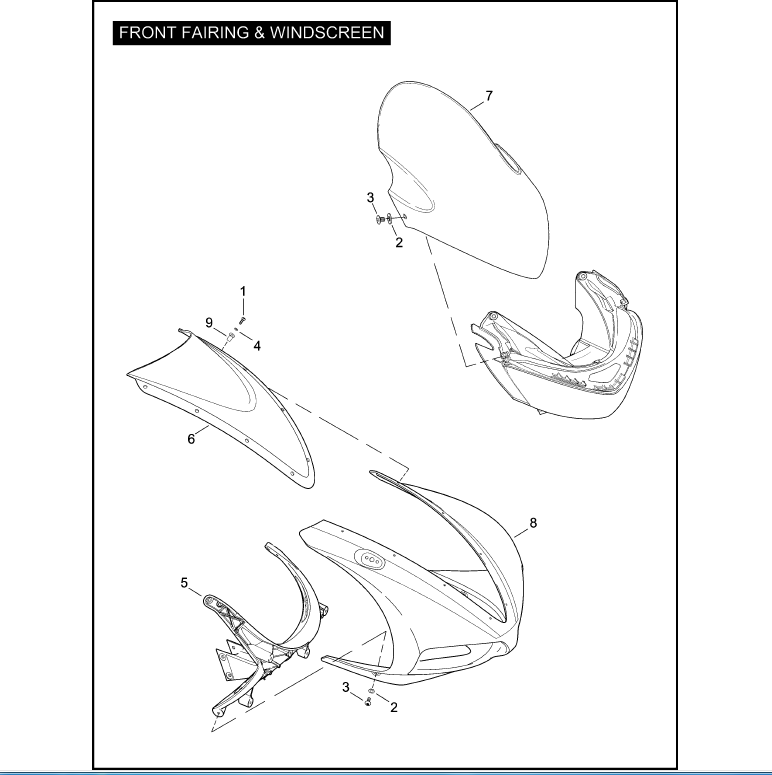 FRONT FAIRING & WINDSCREEN

7

3

2

1

9

4

6

8

5

3

2